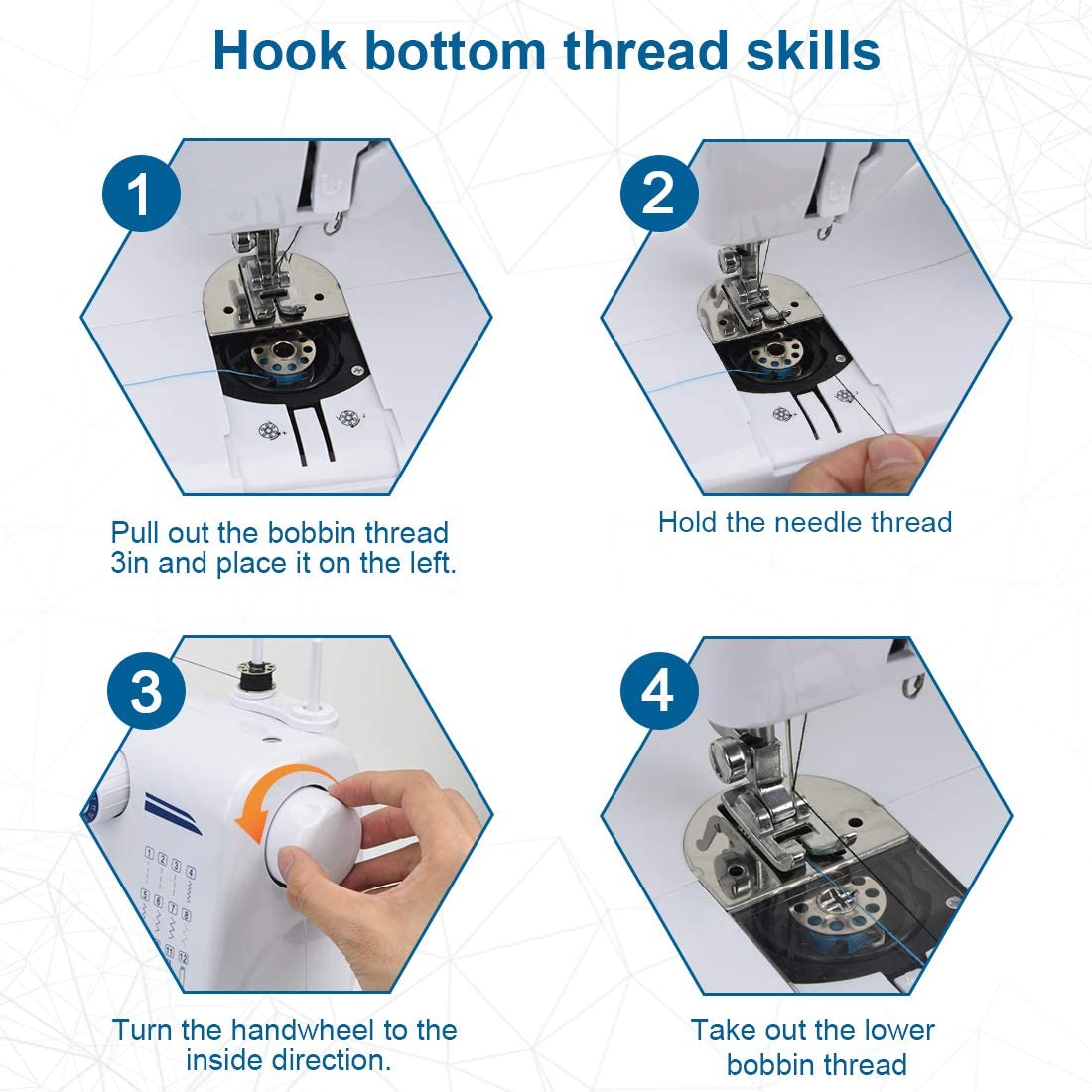 Hook bottom thread skills

1

Pull out the bobbin thread 3in and place it on the left.

2

Hold the needle thread

3

1 2 3 4
5 6 7 8
9 10 11 12

Turn the handwheel to the inside direction.

4

Take out the lower bobbin thread